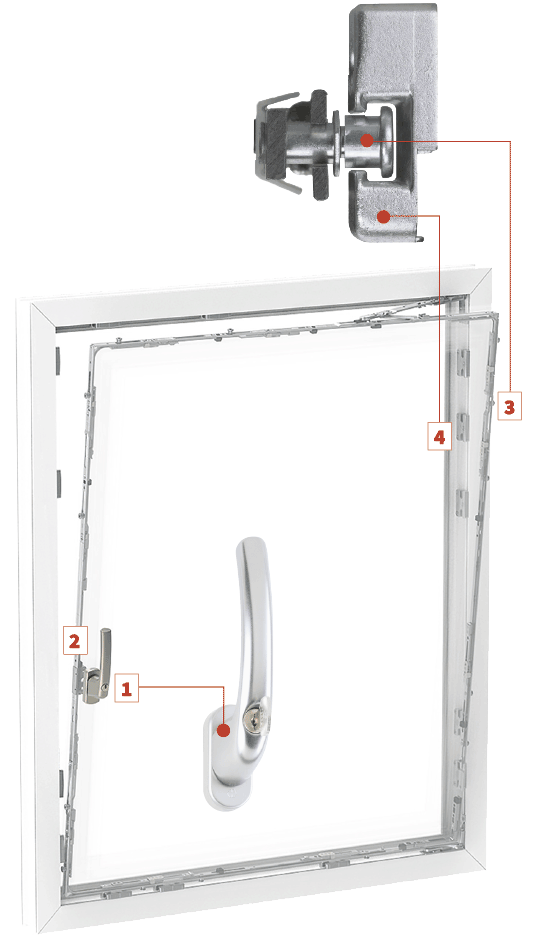 3
4
2
1